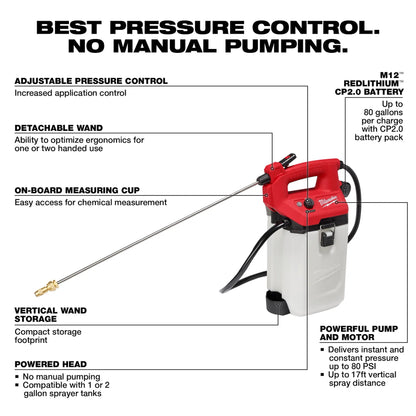 BEST PRESSURE CONTROL.
NO MANUAL PUMPING.

ADJUSTABLE PRESSURE CONTROL
Increased application control

DETACHABLE WAND
Ability to optimize ergonomics for one or two handed use

ON-BOARD MEASURING CUP
Easy access for chemical measurement

VERTICAL WAND STORAGE
Compact storage footprint

POWERED HEAD
▪ No manual pumping
▪ Compatible with 1 or 2 gallon sprayer tanks

M12™ REDLITHIUM™ CP2.0 BATTERY
Up to 80 gallons per charge with CP2.0 battery pack

Milwaukee

POWERFUL PUMP AND MOTOR
▪ Delivers instant and constant pressure up to 80 PSI
▪ Up to 17ft vertical spray distance